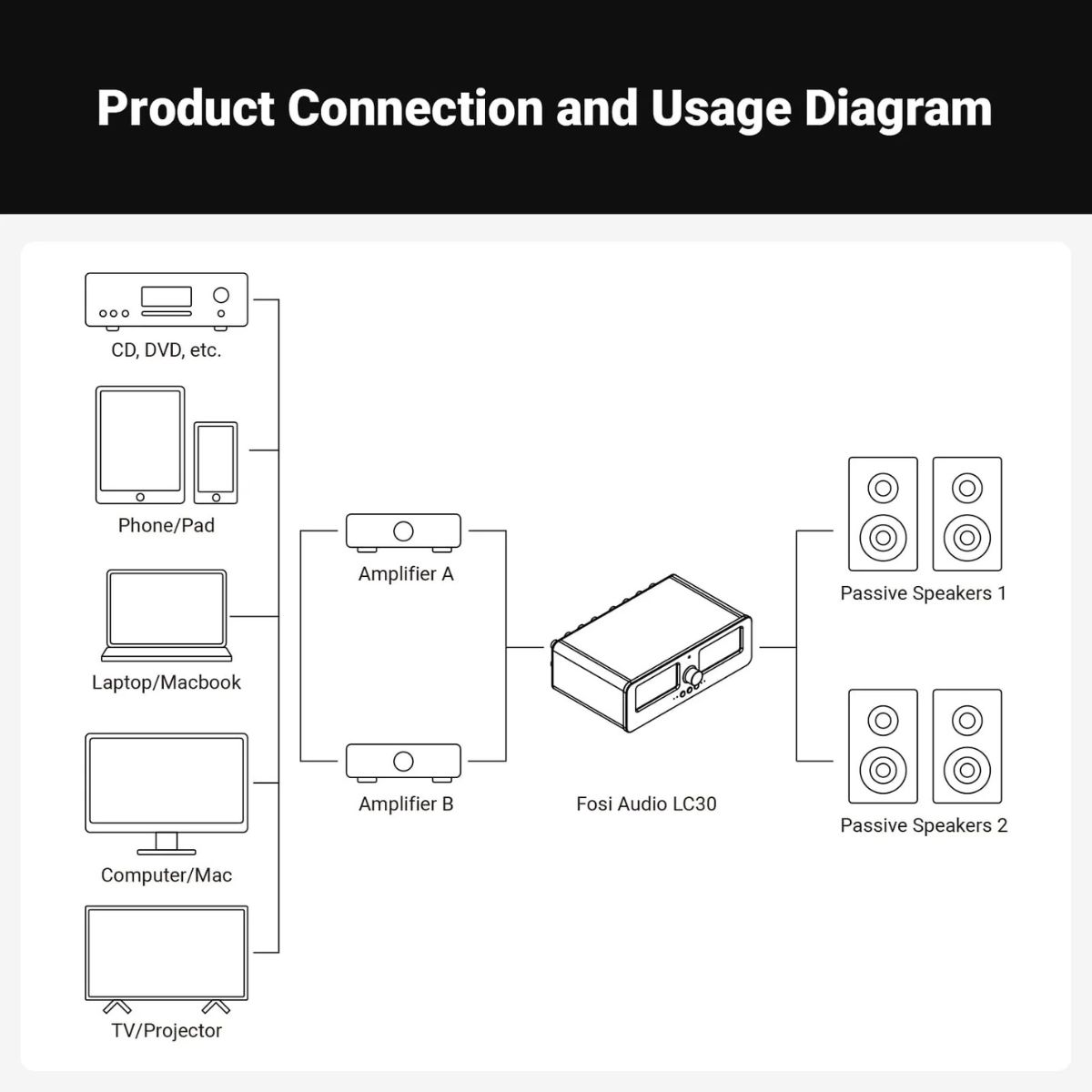 Product Connection and Usage Diagram

CD, DVD, etc.

Phone/Pad

Laptop/Macbook

Computer/Mac

TV/Projector

Amplifier A

Amplifier B

Fosi Audio LC30

Passive Speakers 1

Passive Speakers 2