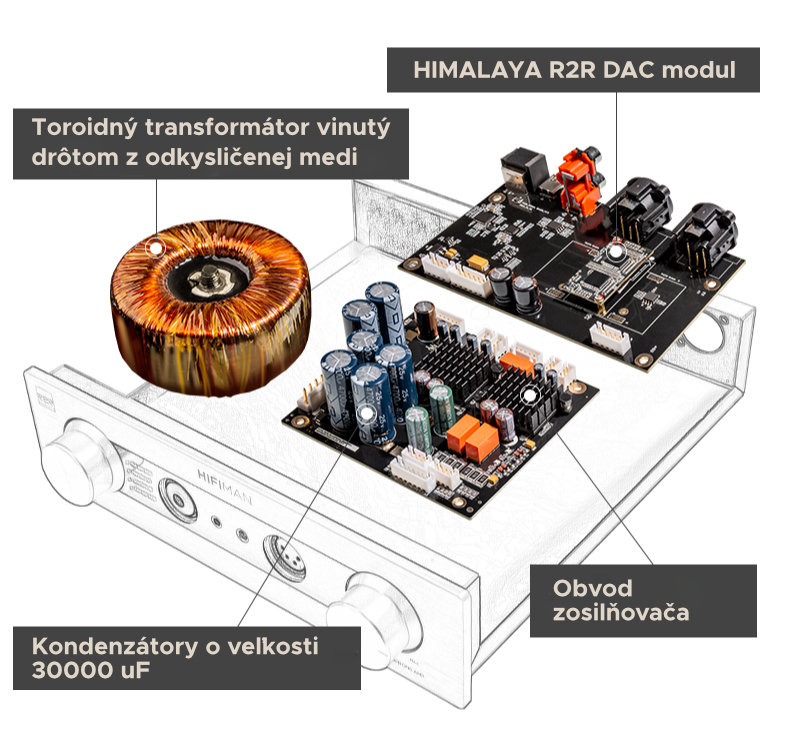 HIMALAYA R2R DAC modul

Toroidný transformátor vinutý drôtom z odkysličenej medi

HIFIMAN

Obvod zosilňovača

Kondenzátory o velkosti 30000 uF